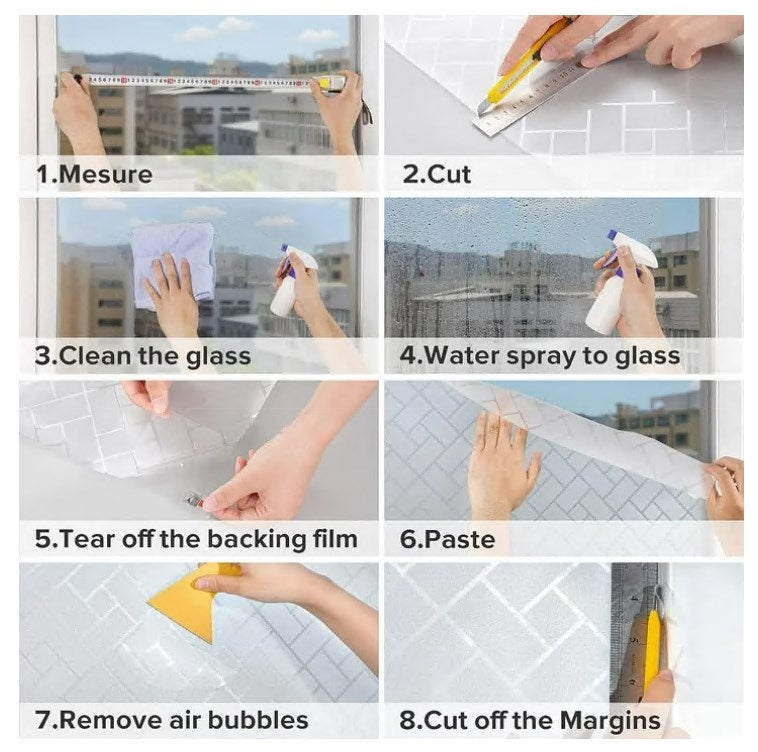 1.Mesure

2.Cut

3.Clean the glass

4.Water spray to glass

5.Tear off the backing film

6.Paste

7.Remove air bubbles

8.Cut off the Margins