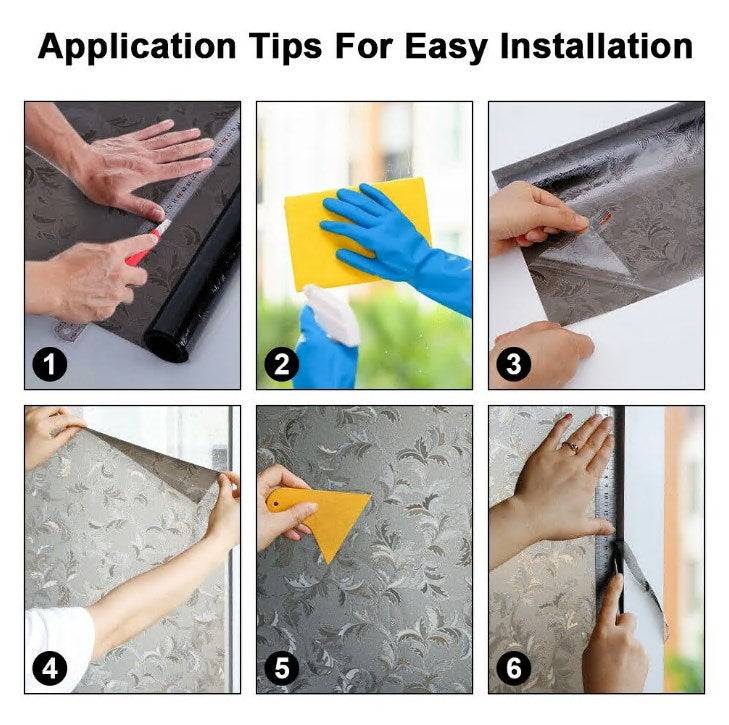 Application Tips For Easy Installation

1

2

3

4

5

6